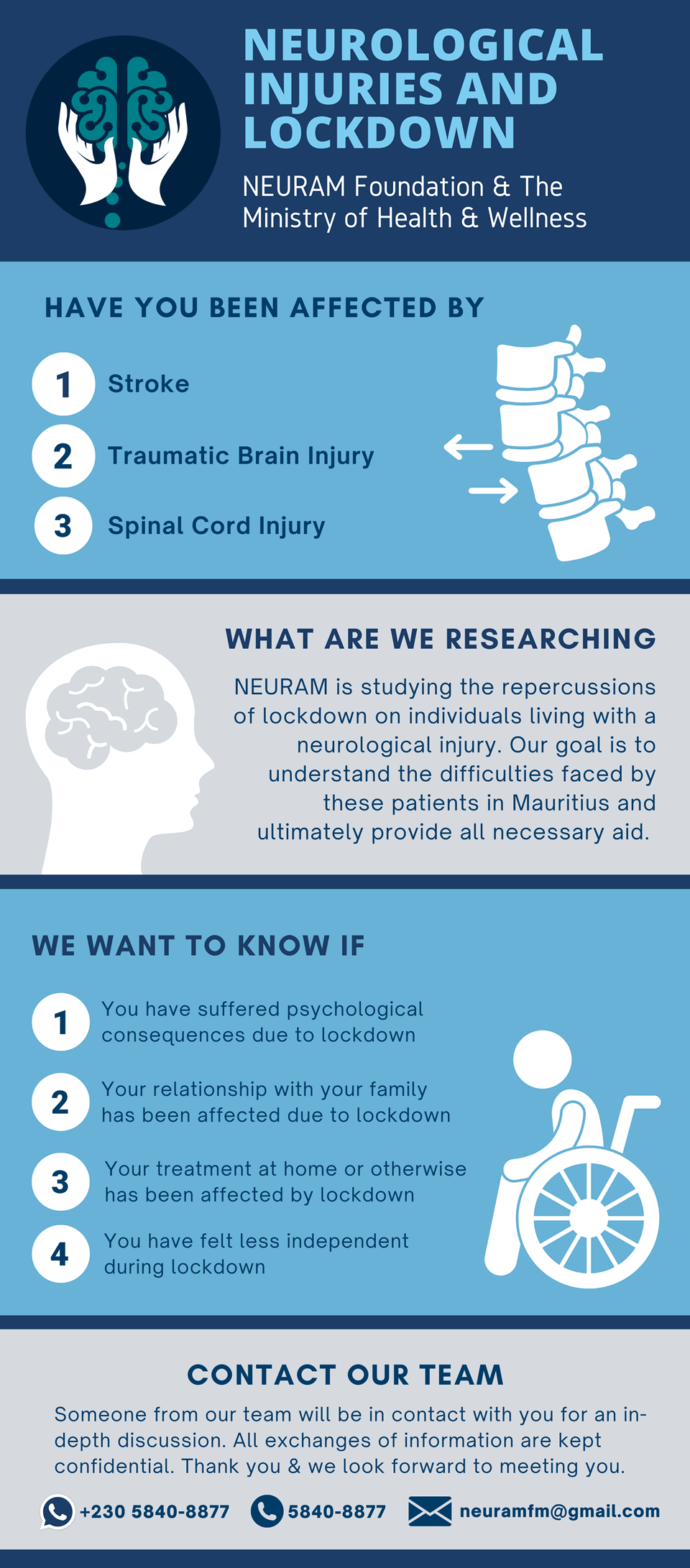 NEUROLOGICAL INJURIES AND LOCKDOWN

NEURAM Foundation & The Ministry of Health & Wellness

HAVE YOU BEEN AFFECTED BY

1 Stroke

2 Traumatic Brain Injury

3 Spinal Cord Injury

WHAT ARE WE RESEARCHING

NEURAM is studying the repercussions of lockdown on individuals living with a neurological injury. Our goal is to understand the difficulties faced by these patients in Mauritius and ultimately provide all necessary aid.

WE WANT TO KNOW IF

1 You have suffered psychological consequences due to lockdown

2 Your relationship with your family has been affected due to lockdown

3 Your treatment at home or otherwise has been affected by lockdown

4 You have felt less independent during lockdown

CONTACT OUR TEAM

Someone from our team will be in contact with you for an in-depth discussion. All exchanges of information are kept confidential. Thank you & we look forward to meeting you.

+230 5840-8877 5840-8877 neuramfm@gmail.com